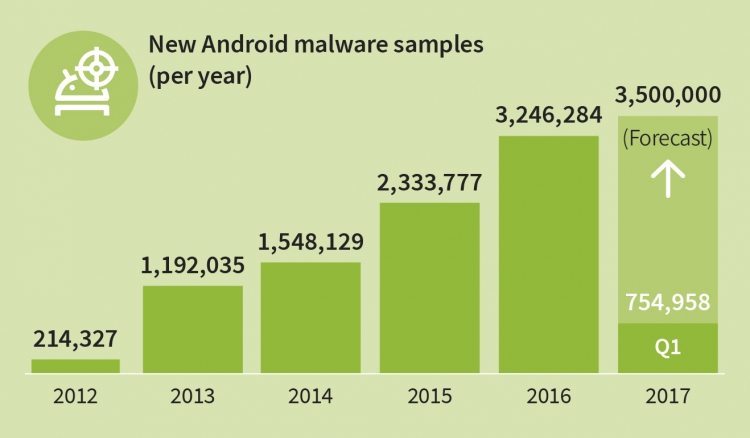 New Android malware samples (per year)

214,327
1,192,035
1,548,129
2,333,777
3,246,284
3,500,000
(Forecast)
754,958
Q1

2012
2013
2014
2015
2016
2017