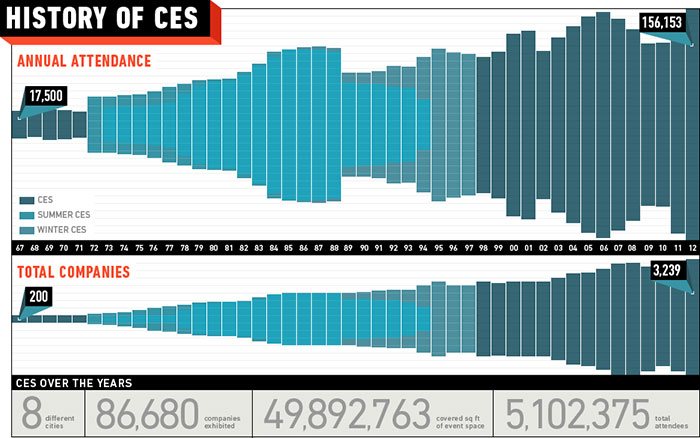 HISTORY OF CES

ANNUAL ATTENDANCE

17,500

156,153

CES
SUMMER CES
WINTER CES

67 68 69 70 71 72 73 74 75 76 77 78 79 80 81 82 83 84 85 86 87 88 89 90 91 92 93 94 95 96 97 98 99 00 01 02 03 04 05 06 07 08 09 10 11 12

TOTAL COMPANIES

200

3,239

CES OVER THE YEARS

8 different cities

86,680 companies exhibited

49,892,763 covered sq ft of event space

5,102,375 total attendees