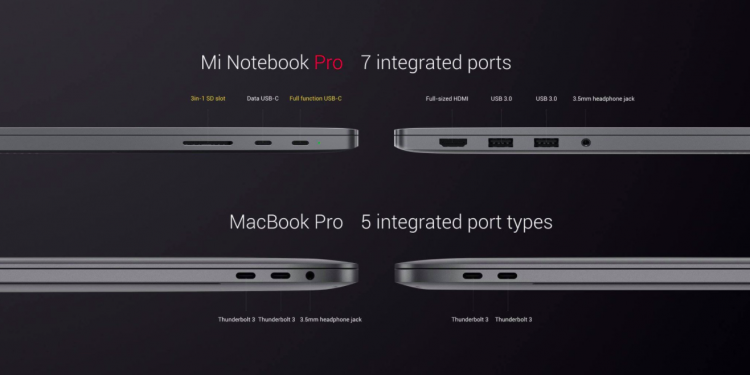 Mi Notebook Pro 7 integrated ports

3in-1 SD slot
Data USB-C
Full function USB-C

Full-sized HDMI
USB 3.0
USB 3.0
3.5mm headphone jack

MacBook Pro 5 integrated port types

Thunderbolt 3
Thunderbolt 3
3.5mm headphone jack

Thunderbolt 3
Thunderbolt 3