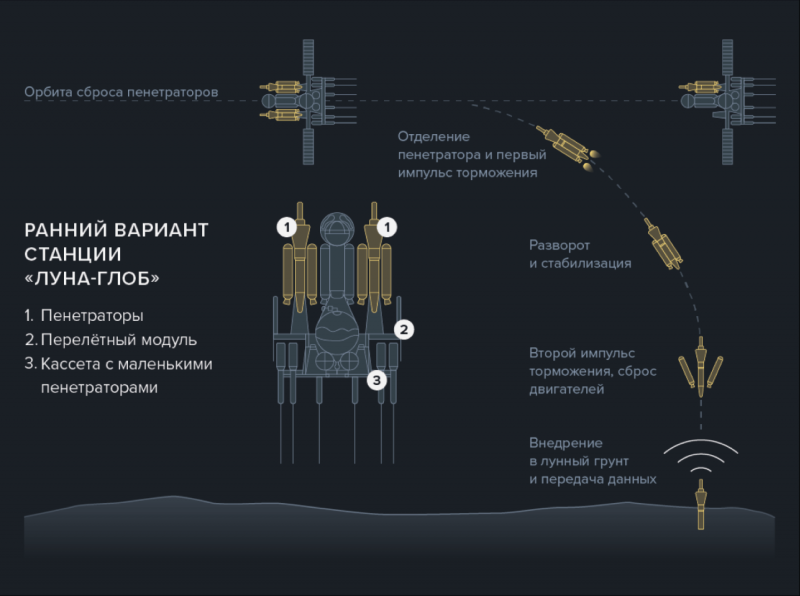 Орбита сброса пенетраторов

Отделение пенетратора и первый импульс торможения

РАННИЙ ВАРИАНТ СТАНЦИИ «ЛУНА-ГЛОБ»

1. Пенетраторы
2. Перелётный модуль
3. Кассета с маленькими пенетраторами

1
1
2
3

Разворот и стабилизация

Второй импульс торможения, сброс двигателей

Внедрение в лунный грунт и передача данных